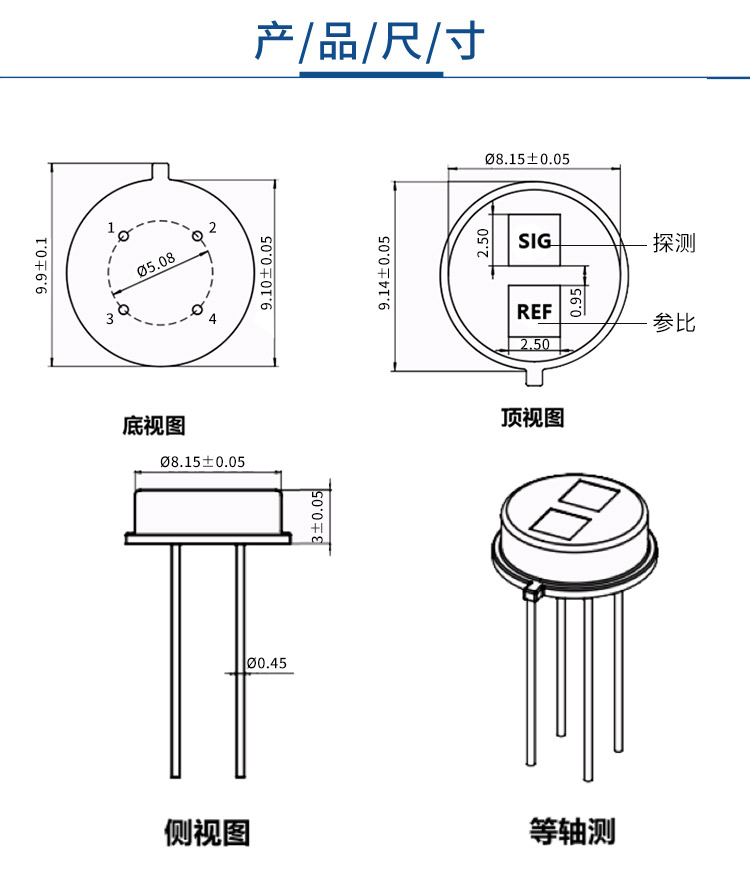 产/品/尺/寸

9.9±0.1
1
2
Ø5.08
3
4
9.10±0.05

底视图

Ø8.15±0.05
9.14±0.05
2.50
SIG
探测
0.95
REF
参比
2.50

顶视图

Ø8.15±0.05
3±0.05
Ø0.45

侧视图

等轴测